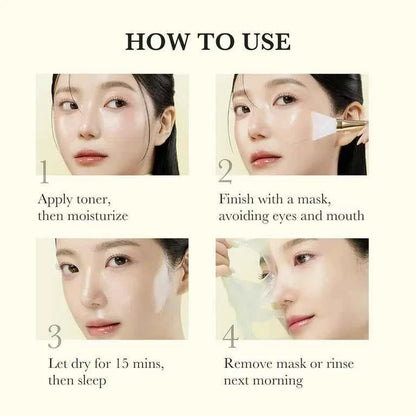 HOW TO USE

1

Apply toner, then moisturize

2

Finish with a mask, avoiding eyes and mouth

3

Let dry for 15 mins, then sleep

4

Remove mask or rinse next morning